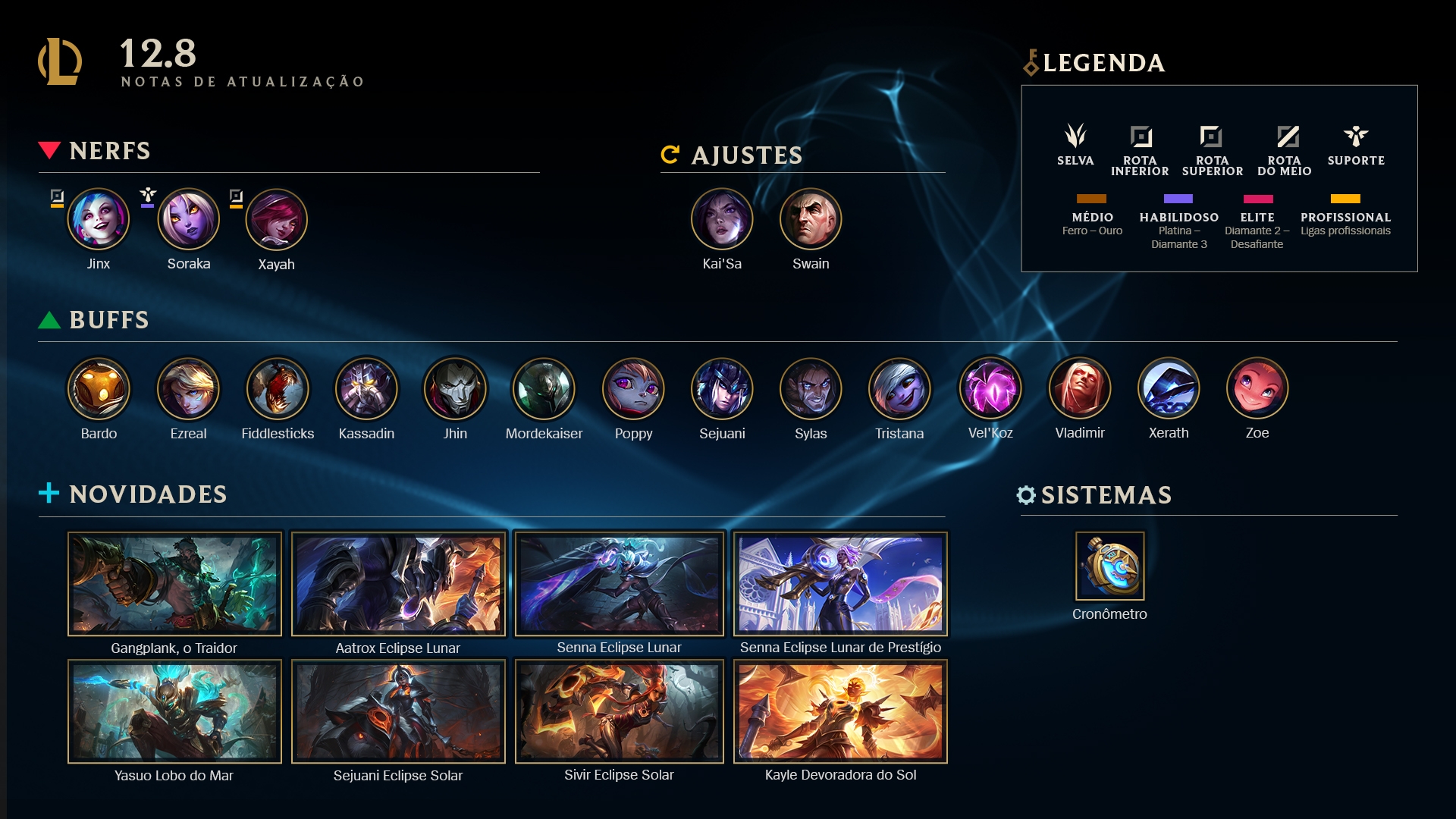 12.8
NOTAS DE ATUALIZAÇÃO

LEGENDA

SELVA
ROTA INFERIOR
ROTA SUPERIOR
ROTA DO MEIO
SUPORTE

MÉDIO
Ferro – Ouro
HABILIDOSO
Platina – Diamante 3
ELITE
Diamante 2 – Desafiante
PROFISSIONAL
Ligas profissionais

NERFS

Jinx
Soraka
Xayah

AJUSTES

Kai'Sa
Swain

BUFFS

Bardo
Ezreal
Fiddlesticks
Kassadin
Jhin
Mordekaiser
Poppy
Sejuani
Sylas
Tristana
Vel'Koz
Vladimir
Xerath
Zoe

NOVIDADES

Gangplank, o Traidor
Aatrox Eclipse Lunar
Senna Eclipse Lunar
Senna Eclipse Lunar de Prestígio
Yasuo Lobo do Mar
Sejuani Eclipse Solar
Sivir Eclipse Solar
Kayle Devoradora do Sol

SISTEMAS

Cronômetro