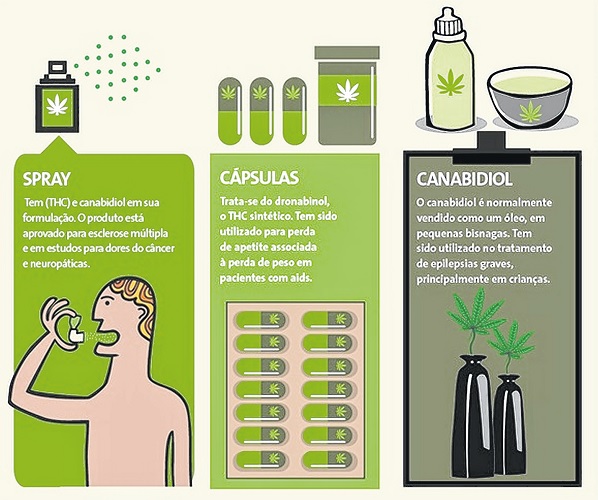 SPRAY

Tem (THC) e canabidiol em sua formulação. O produto está aprovado para esclerose múltipla e em estudos para dores do câncer e neuropáticas.

CÁPSULAS

Trata-se do dronabinol, o THC sintético. Tem sido utilizado para perda de apetite associada à perda de peso em pacientes com aids.

CANABIDIOL

O canabidiol é normalmente vendido como um óleo, em pequenas bisnagas. Tem sido utilizado no tratamento de epilepsias graves, principalmente em crianças.